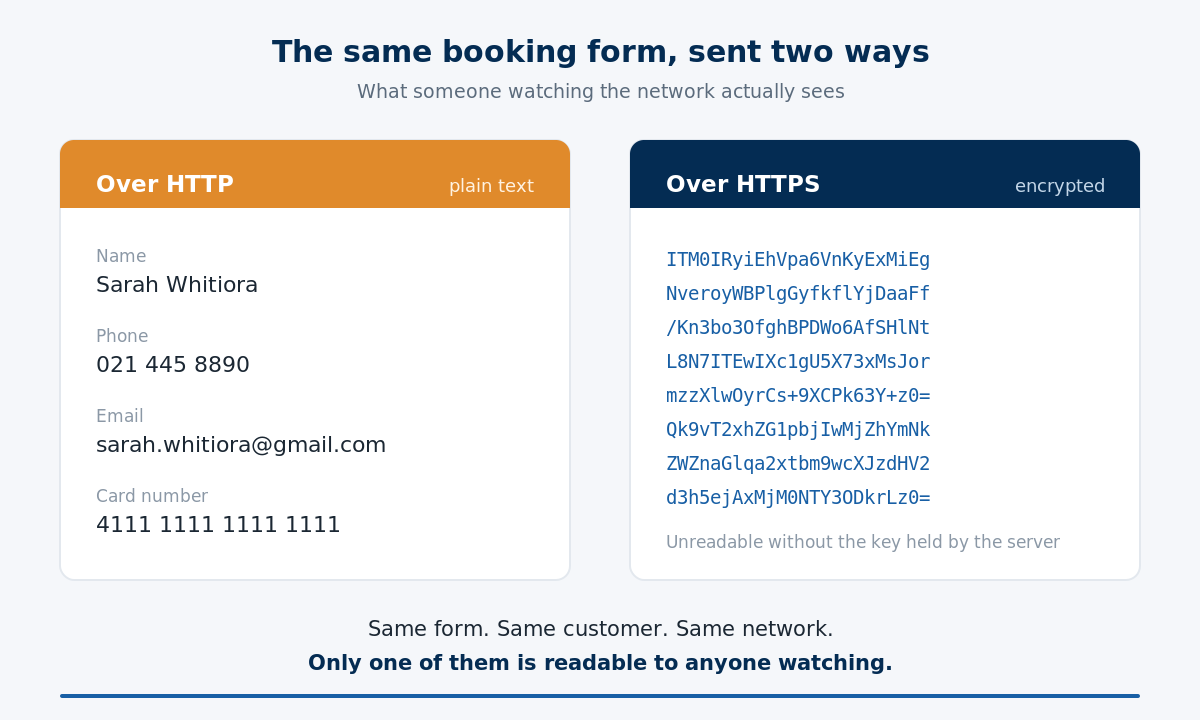 The same booking form, sent two ways

What someone watching the network actually sees

Over HTTP plain text

Name
Sarah Whitiora

Phone
021 445 8890

Email
sarah.whitiora@gmail.com

Card number
4111 1111 1111 1111

Over HTTPS encrypted

ITM0IRyiEhVpa6VnKyExMiEg
NveroyWBPlgGyfkflYjDaaFf
/Kn3bo3OfghBPDWo6AfSHlNt
L8N7ITEwIXc1gU5X73xMsJor
mzzXlwOyrCs+9XCPk63Y+z0=
Qk9vT2xhZG1pbjIwMjZhYmNk
ZWZnaGlqa2xtbm9wcXJzdHV2
d3h5ejAxMjM0NTY3ODkrLz0=

Unreadable without the key held by the server

Same form. Same customer. Same network.

Only one of them is readable to anyone watching.